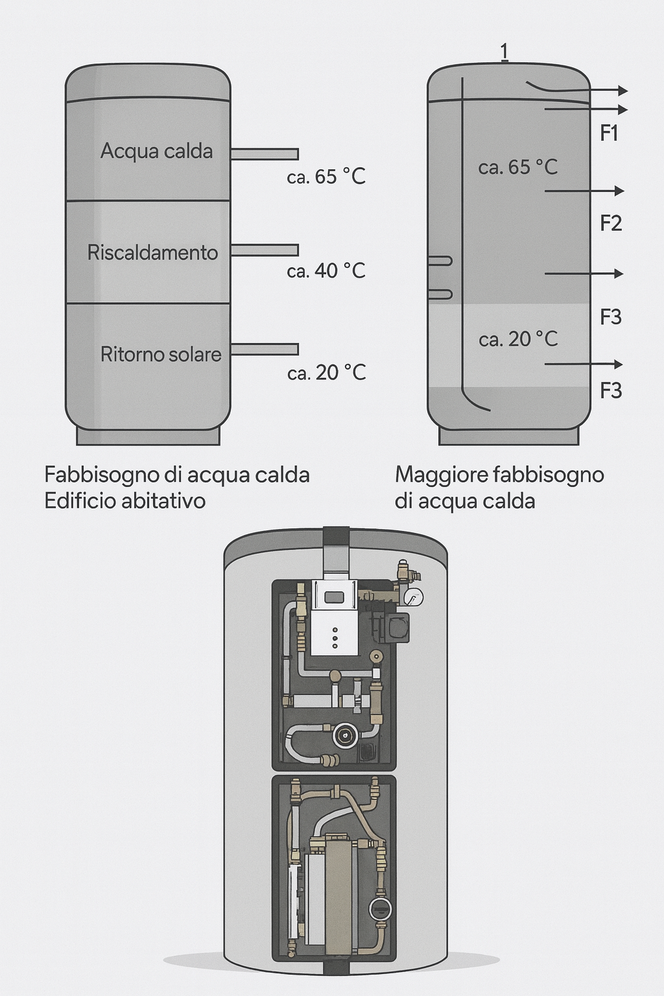 Acqua calda
ca. 65 °C
Riscaldamento
ca. 40 °C
Ritorno solare
ca. 20 °C

Fabbisogno di acqua calda
Edificio abitativo

1
F1
ca. 65 °C
F2
F3
ca. 20 °C
F3

Maggiore fabbisogno di acqua calda